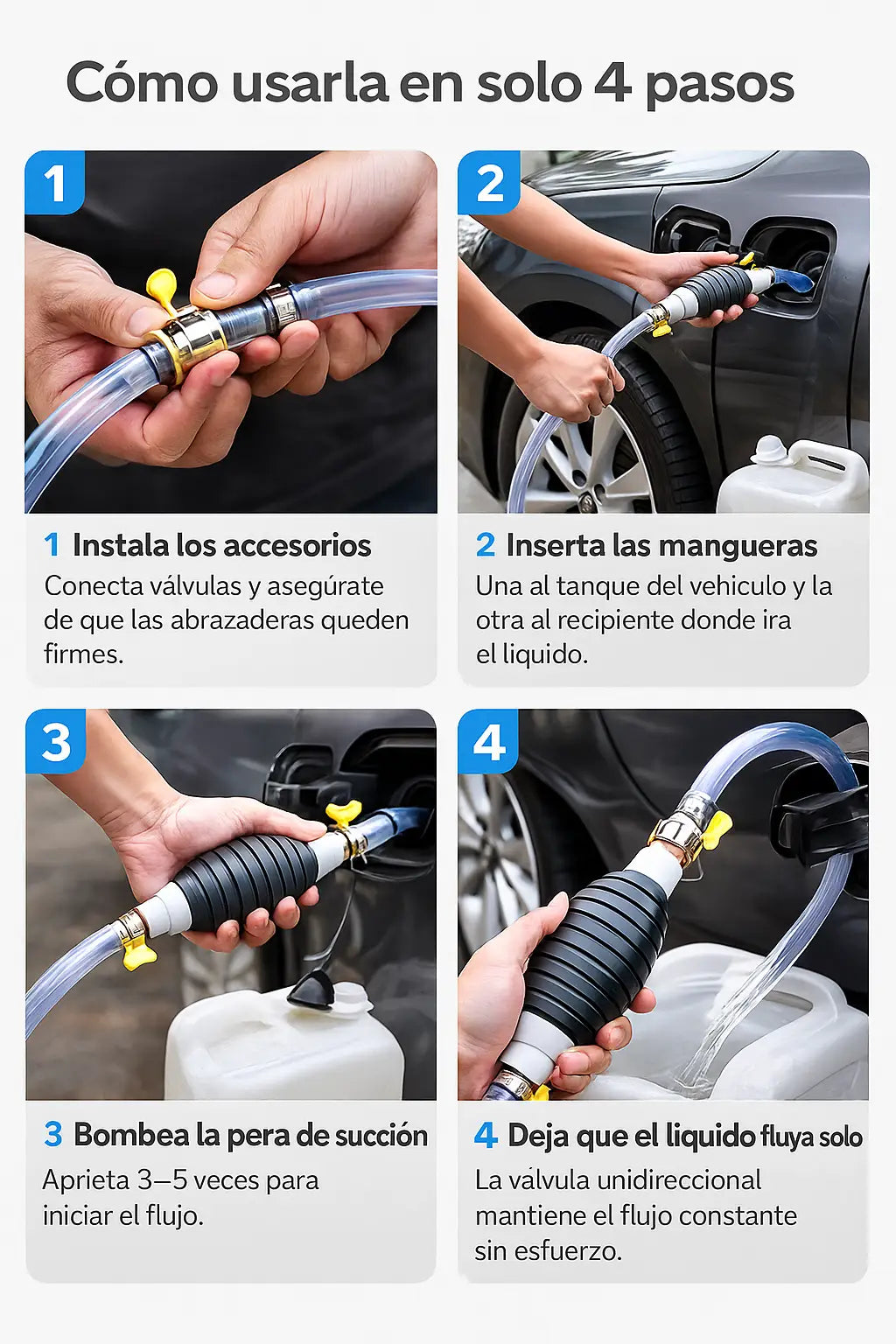 Cómo usarla en solo 4 pasos

1

1 Instala los accesorios
Conecta válvulas y asegúrate de que las abrazaderas queden firmes.

2

2 Inserta las mangueras
Una al tanque del vehiculo y la otra al recipiente donde ira el liquido.

3

3 Bombea la pera de succión
Aprieta 3–5 veces para iniciar el flujo.

4

4 Deja que el liquido fluya solo
La válvula unidireccional mantiene el flujo constante sin esfuerzo.