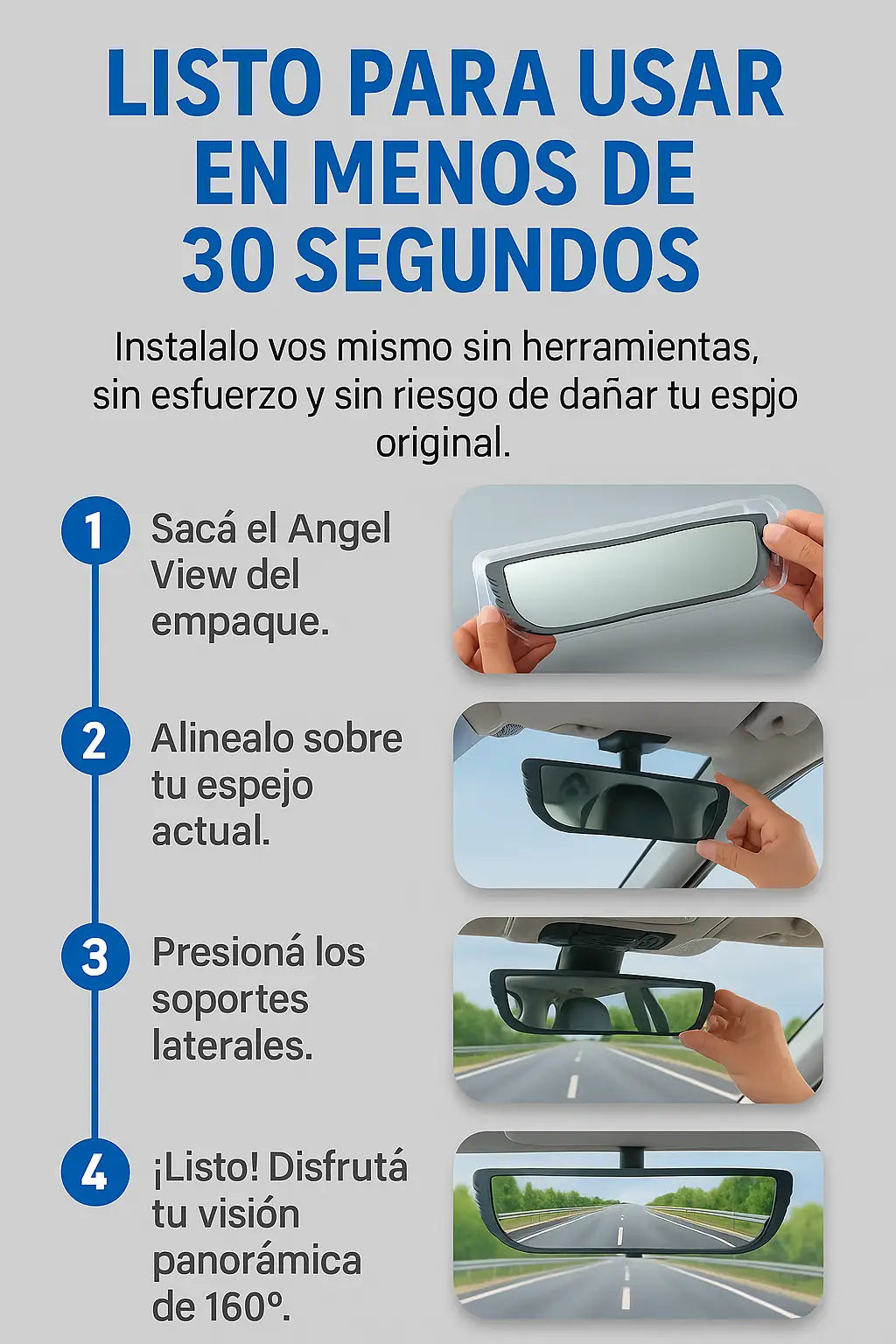 LISTO PARA USAR EN MENOS DE 30 SEGUNDOS

Instalalo vos mismo sin herramientas, sin esfuerzo y sin riesgo de dañar tu espjo original.

1 Sacá el Angel View del empaque.

2 Alinealo sobre tu espejo actual.

3 Presioná los soportes laterales.

4 ¡Listo! Disfrutá tu visión panorámica de 160º.