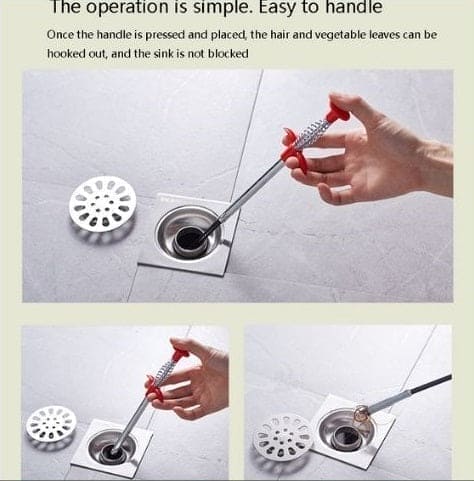 The operation is simple. Easy to handle

Once the handle is pressed and placed, the hair and vegetable leaves can be hooked out, and the sink is not blocked