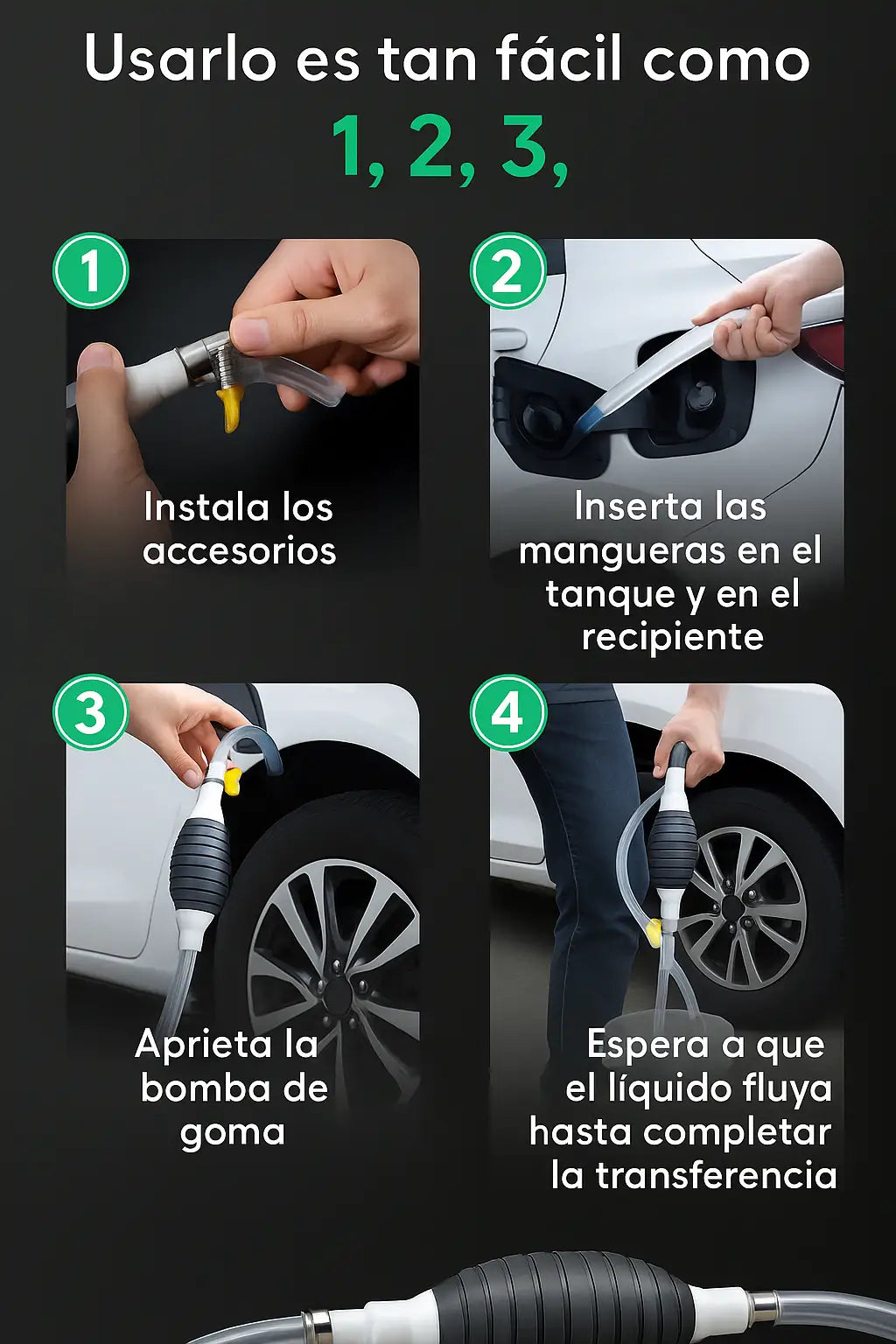 Usarlo es tan fácil como
1, 2, 3,

1
Instala los accesorios

2
Inserta las mangueras en el tanque y en el recipiente

3
Aprieta la bomba de goma

4
Espera a que el líquido fluya hasta completar la transferencia