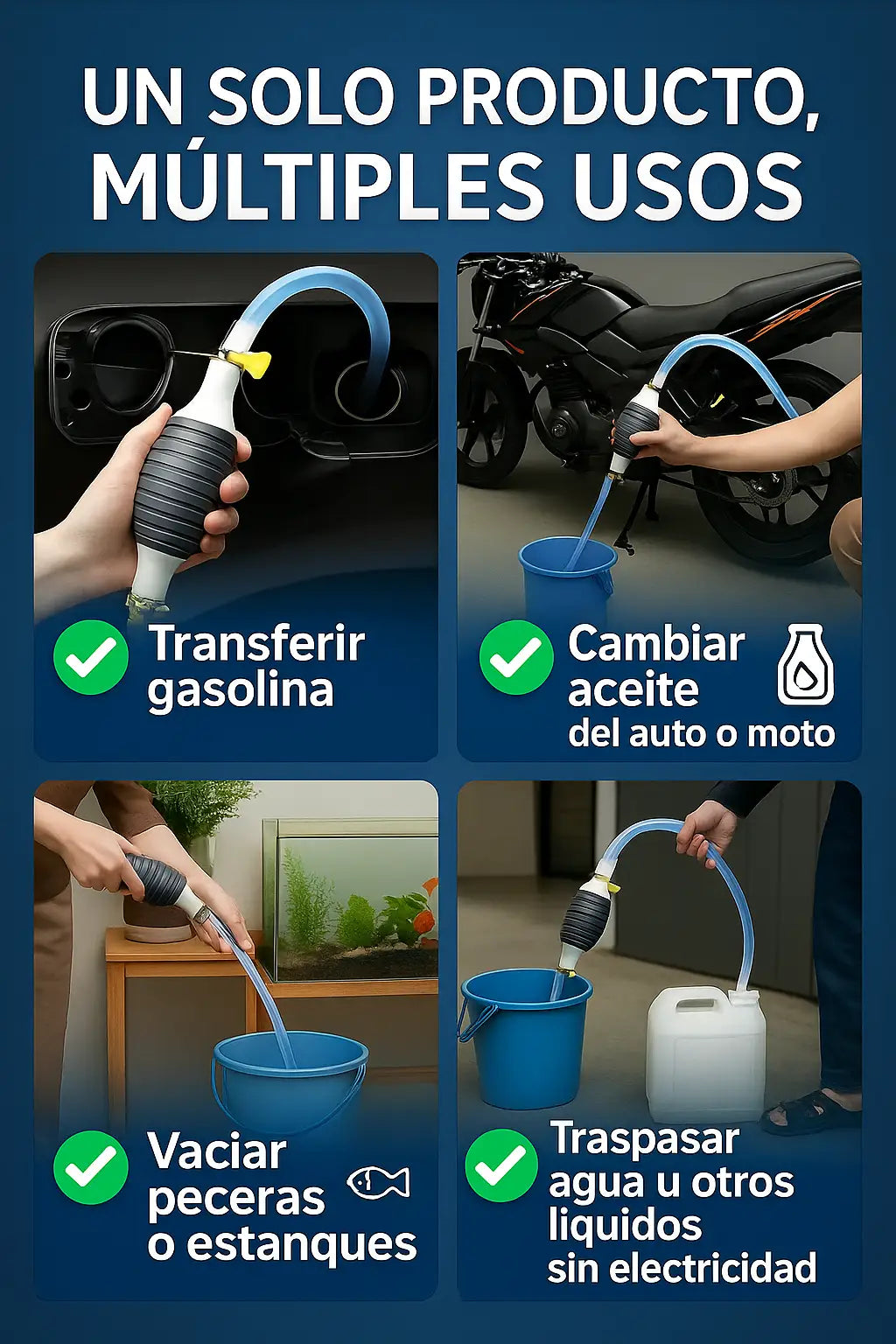 UN SOLO PRODUCTO, MÚLTIPLES USOS

Transferir gasolina

Cambiar aceite del auto o moto

Vaciar peceras o estanques

Traspasar agua u otros liquidos sin electricidad